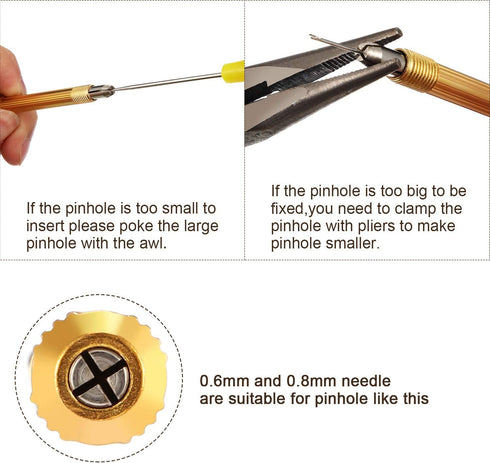 If the pinhole is too small to insert please poke the large pinhole with the awl.

If the pinhole is too big to be fixed,you need to clamp the pinhole with pliers to make pinhole smaller.

0.6mm and 0.8mm needle are suitable for pinhole like this