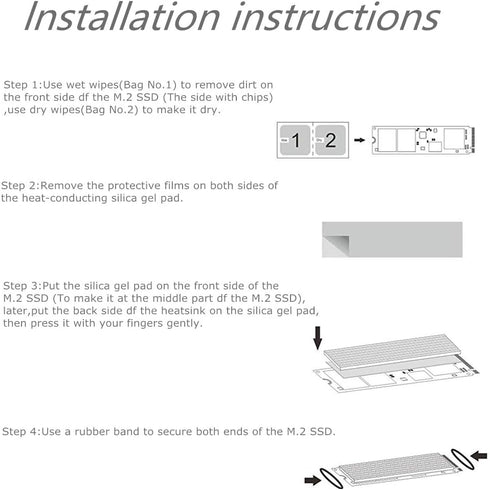 Installation instructions

Step 1:Use wet wipes(Bag No.1) to remove dirt on the front side df the M.2 SSD (The side with chips) ,use dry wipes(Bag No.2) to make it dry.

1 2

Step 2:Remove the protective films on both sides of the heat-conducting silica gel pad.

Step 3:Put the silica gel pad on the front side of the M.2 SSD (To make it at the middle part df the M.2 SSD), later,put the back side df the heatsink on the silica gel pad, then press it with your fingers gently.

Step 4:Use a rubber band to secure both ends of the M.2 SSD.