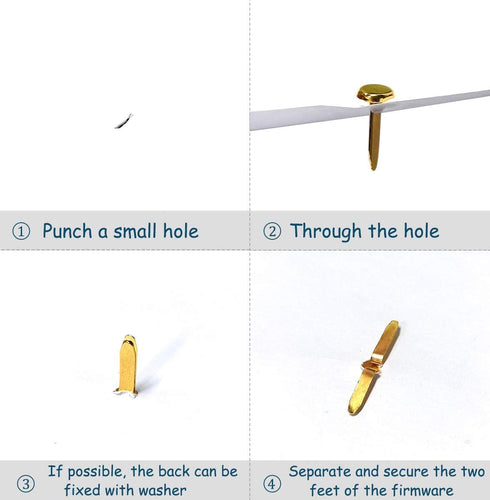 ① Punch a small hole

② Through the hole

③ If possible, the back can be fixed with washer

④ Separate and secure the two feet of the firmware