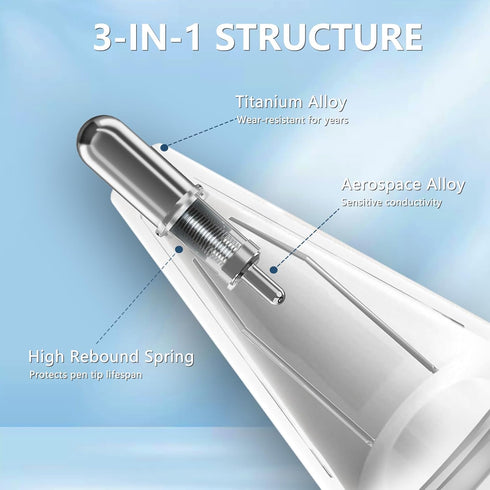 3-IN-1 STRUCTURE

Titanium Alloy
Wear-resistant for years

Aerospace Alloy
Sensitive conductivity

High Rebound Spring
Protects pen tip lifespan