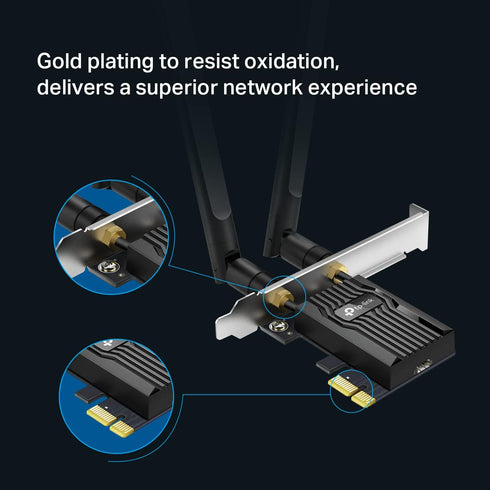 Gold plating to resist oxidation, delivers a superior network experience

tp-link