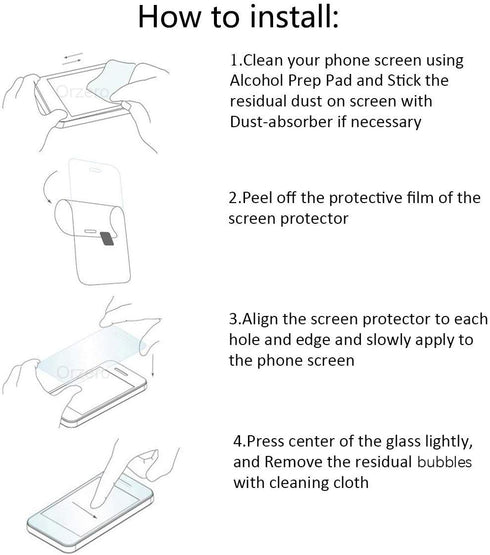 How to install:

Orzero

1.Clean your phone screen using Alcohol Prep Pad and Stick the residual dust on screen with Dust-absorber if necessary

2.Peel off the protective film of the screen protector

Orzero

3.Align the screen protector to each hole and edge and slowly apply to the phone screen

4.Press center of the glass lightly, and Remove the residual bubbles with cleaning cloth