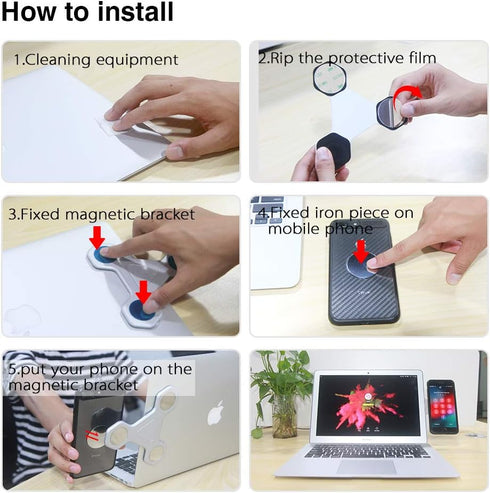 How to install

1.Cleaning equipment

2.Rip the protective film

3.Fixed magnetic bracket

4.Fixed iron piece on mobile phone

5.put your phone on the magnetic bracket