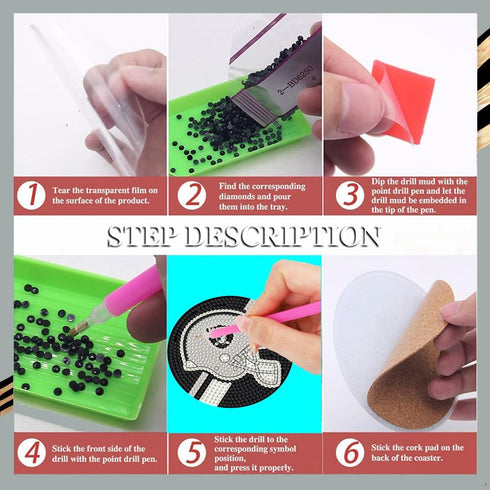 2—BD6250

1 Tear the transparent film on the surface of the product.

2 Find the corresponding diamonds and pour them into the tray.

3 Dip the drill mud with the point drill pen and let the drill mud be embedded in the tip of the pen.

STEP DESCRIPTION

4 Stick the front side of the drill with the point drill pen.

5 Stick the drill to the corresponding symbol position, and press it properly.

6 Stick the cork pad on the back of the coaster.