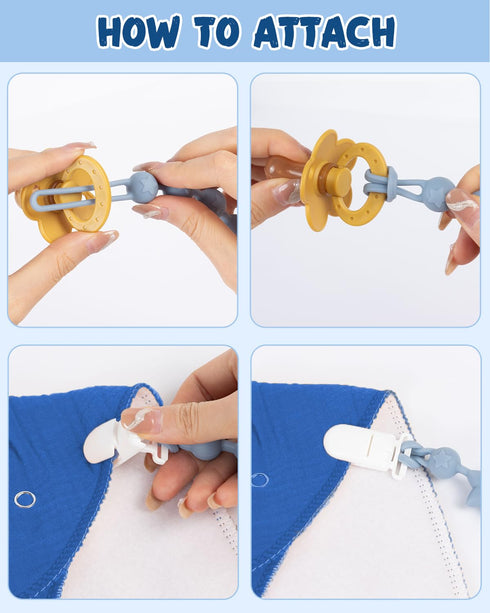 HOW TO ATTACH