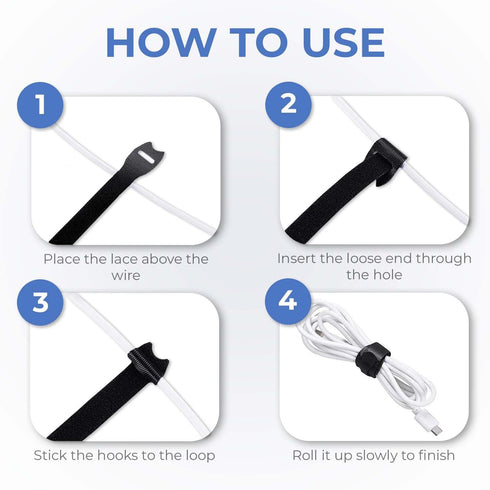 HOW TO USE

1

Place the lace above the wire

2

Insert the loose end through the hole

3

Stick the hooks to the loop

4

Roll it up slowly to finish