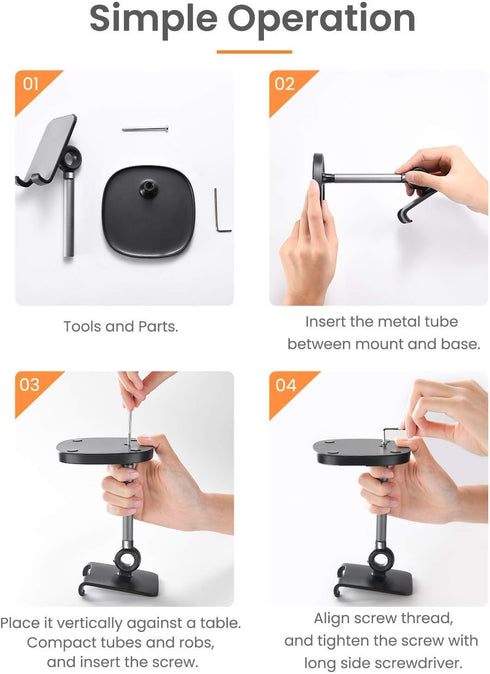 Simple Operation

01

Tools and Parts.

02

Insert the metal tube between mount and base.

03

Place it vertically against a table. Compact tubes and robs, and insert the screw.

04

Align screw thread, and tighten the screw with long side screwdriver.