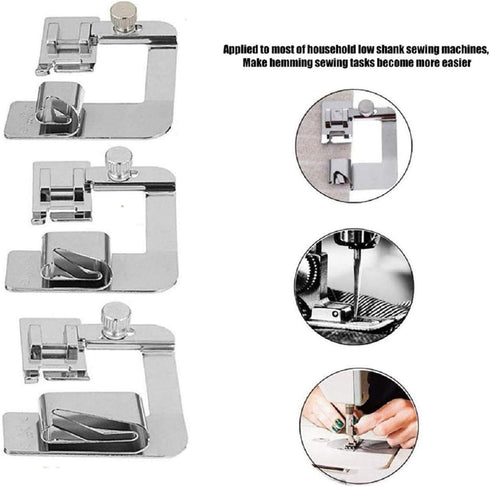 Applied to most of household low shank sewing machines,
Make hemming sewing tasks become more easier