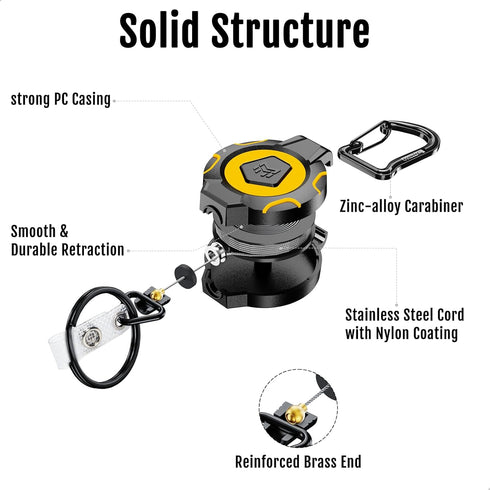 Solid Structure

strong PC Casing

Zinc-alloy Carabiner

Smooth & Durable Retraction

Stainless Steel Cord with Nylon Coating

Reinforced Brass End