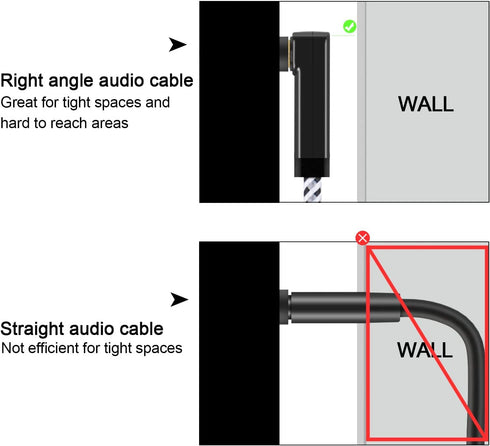 Right angle audio cable
Great for tight spaces and hard to reach areas

WALL

Straight audio cable
Not efficient for tight spaces

WALL