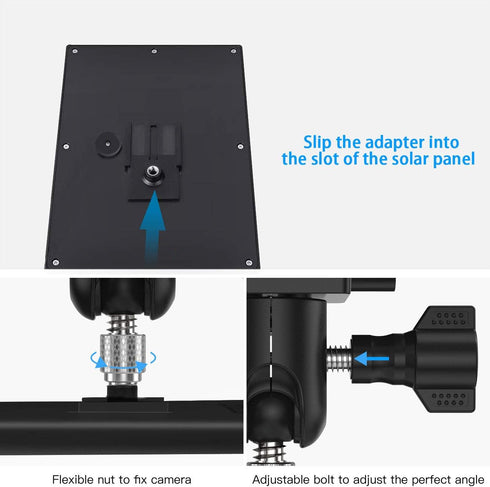 Slip the adapter into the slot of the solar panel

Flexible nut to fix camera

Adjustable bolt to adjust the perfect angle