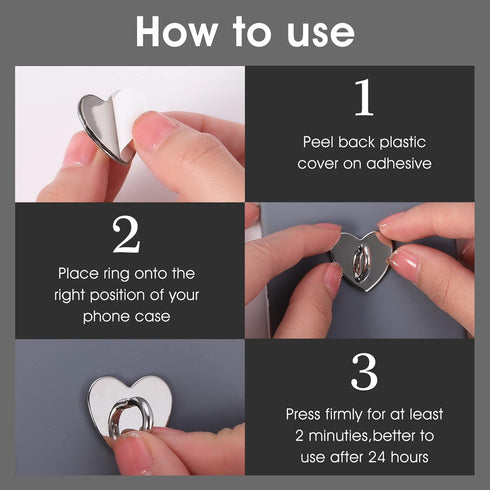 How to use

1

Peel back plastic cover on adhesive

2

Place ring onto the right position of your phone case

3

Press firmly for at least 2 minuties,better to use after 24 hours