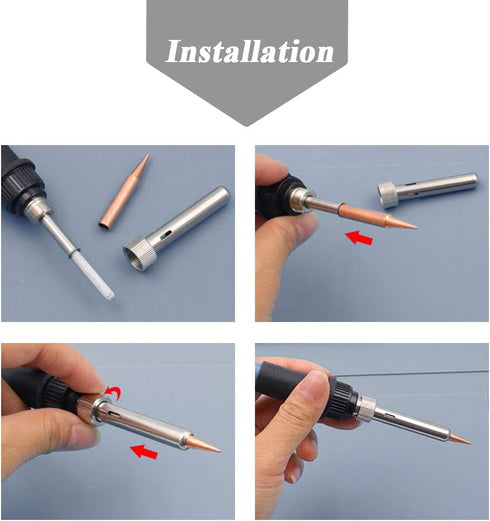 Installation