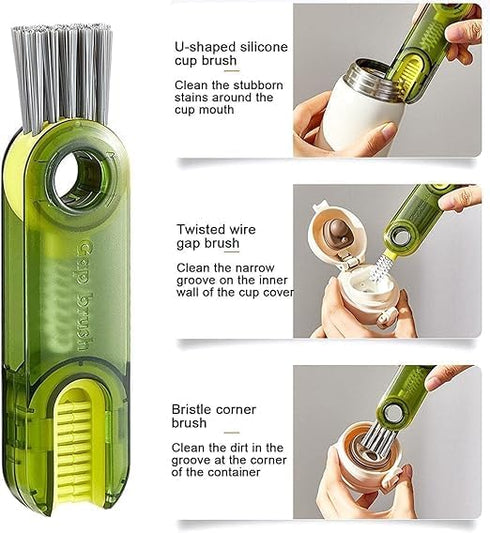 Gap brush

U-shaped silicone cup brush

Clean the stubborn stains around the cup mouth

Twisted wire gap brush

Clean the narrow groove on the inner wall of the cup cover

Bristle corner brush

Clean the dirt in the groove at the corner of the container